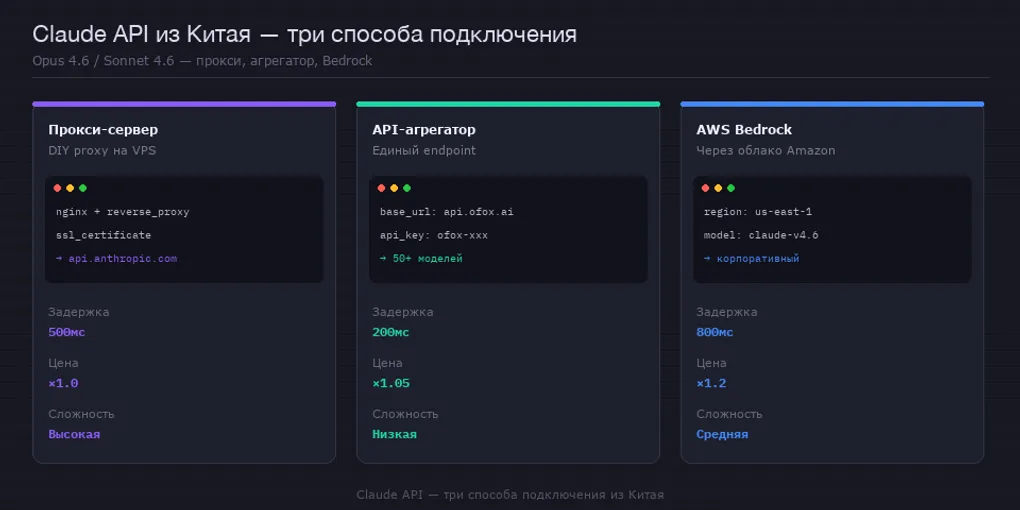 Claude API из Китая — три способа подключения

Opus 4.6 / Sonnet 4.6 — прокси, агрегатор, Bedrock

Прокси-сервер

DIY proxy на VPS

nginx + reverse_proxy

ssl_certificate

→ api.anthropic.com

Задержка

500мс

Цена

×1.0

Сложность

Высокая

API-агрегатор

Единый endpoint

base_url: api.ofox.ai

api_key: ofox-xxx

→ 50+ моделей

Задержка

200мс

Цена

×1.05

Сложность

Низкая

AWS Bedrock

Через облако Amazon

region: us-east-1

model: claude-v4.6

→ корпоративный

Задержка

800мс

Цена

×1.2

Сложность

Средняя

Claude API — три способа подключения из Китая